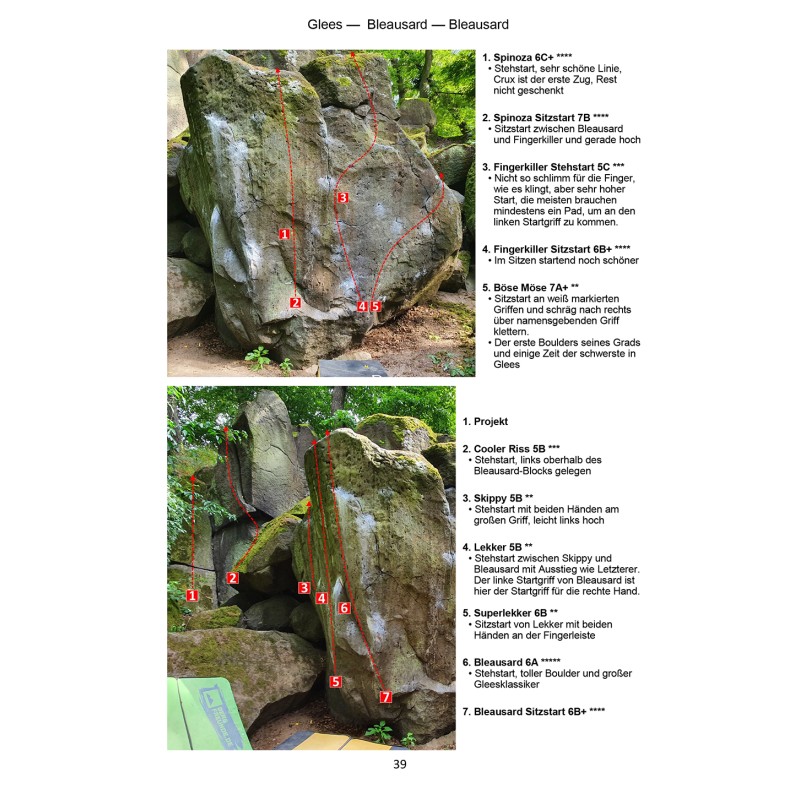 Glees — Bleausard — Bleausard

1
2
3
4
5

1. Spinoza 6C+ ****
• Stehstart, sehr schöne Linie, Crux ist der erste Zug, Rest nicht geschenkt

2. Spinoza Sitzstart 7B ****
• Sitzstart zwischen Bleausard und Fingerkiller und gerade hoch

3. Fingerkiller Stehstart 5C ***
• Nicht so schlimm für die Finger, wie es klingt, aber sehr hoher Start, die meisten brauchen mindestens ein Pad, um an den linken Startgriff zu kommen.

4. Fingerkiller Sitzstart 6B+ ****
• Im Sitzen startend noch schöner

5. Böse Möse 7A+ **
• Sitzstart an weiß markierten Griffen und schräg nach rechts über namensgebenden Griff klettern.
• Der erste Boulders seines Grads und einige Zeit der schwerste in Glees

1
2
3
4
5
6
7

1. Projekt

2. Cooler Riss 5B ***
• Stehstart, links oberhalb des Bleausard-Blocks gelegen

3. Skippy 5B **
• Stehstart mit beiden Händen am großen Griff, leicht links hoch

4. Lekker 5B **
• Stehstart zwischen Skippy und Bleausard mit Ausstieg wie Letzterer. Der linke Startgriff von Bleausard ist hier der Startgriff für die rechte Hand.

5. Superlekker 6B **
• Sitzstart von Lekker mit beiden Händen an der Fingerleiste

6. Bleausard 6A *****
• Stehstart, toller Boulder und großer Gleesklassiker

7. Bleausard Sitzstart 6B+ ****

39